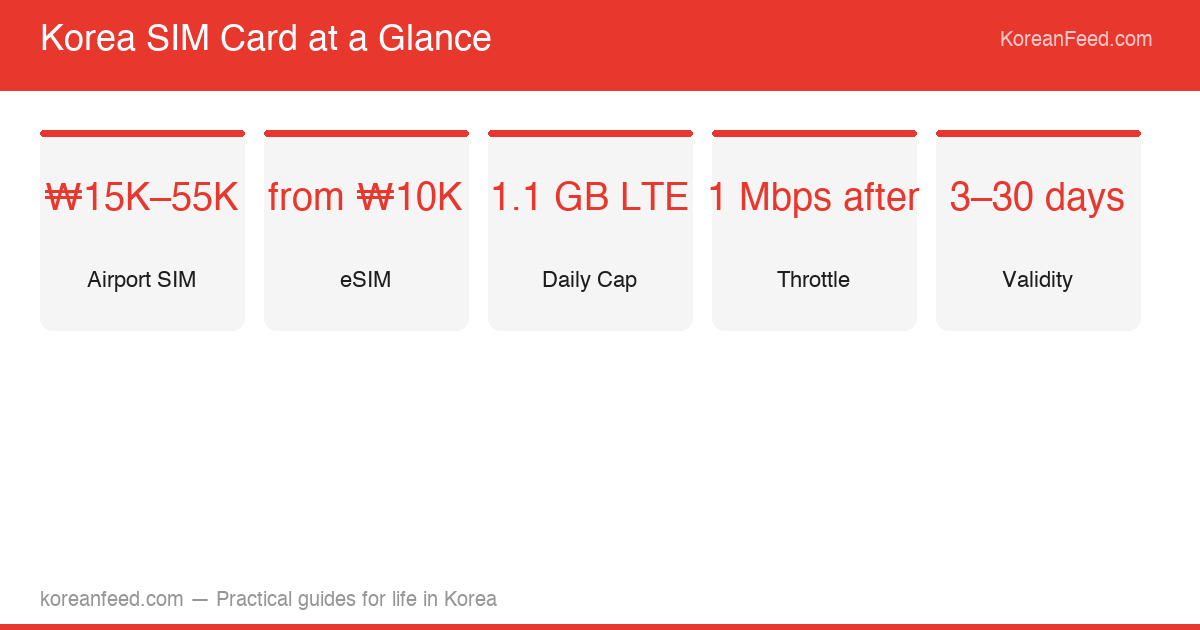 Korea SIM Card at a Glance

KoreanFeed.com

₩15K–55K

Airport SIM

from ₩10K

eSIM

1.1 GB LTE

Daily Cap

1 Mbps after

Throttle

3–30 days

Validity

koreanfeed.com — Practical guides for life in Korea